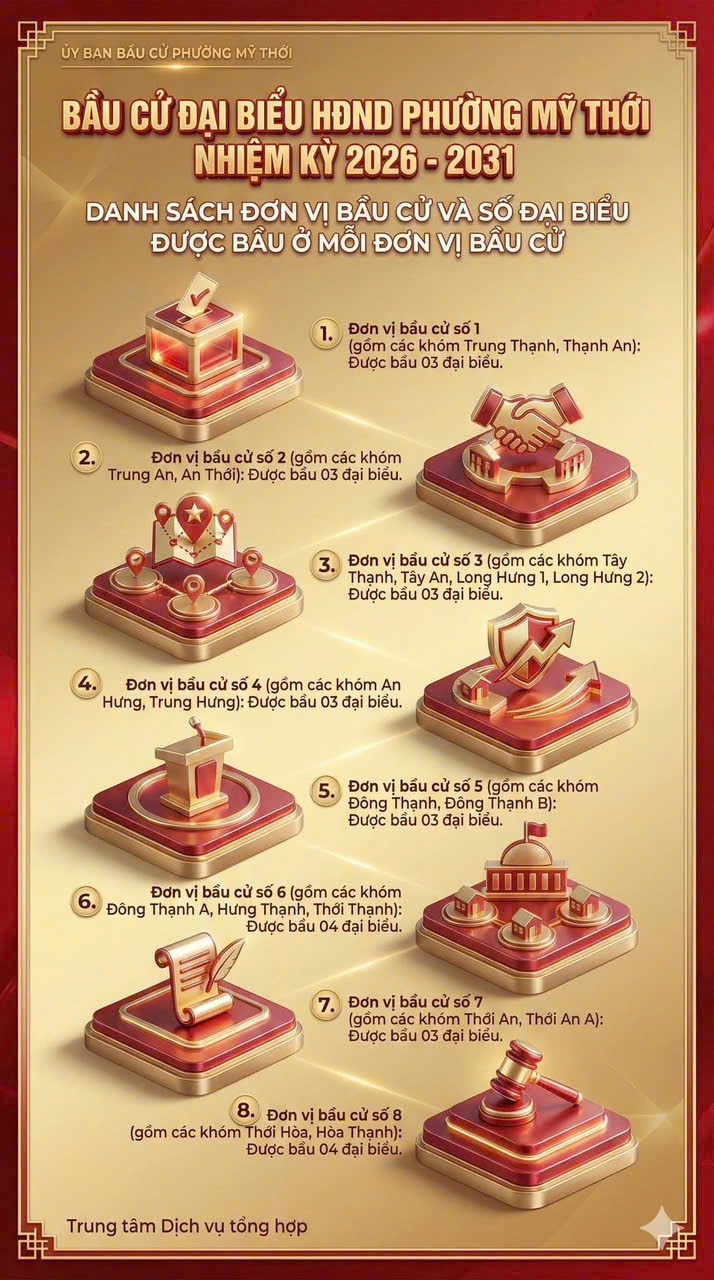 ỦY BAN BẦU CỬ PHƯỜNG MỸ THỚI

BẦU CỬ ĐẠI BIỂU HĐND PHƯỜNG MỸ THỚI NHIỆM KỲ 2026 - 2031

DANH SÁCH ĐƠN VỊ BẦU CỬ VÀ SỐ ĐẠI BIỂU ĐƯỢC BẦU Ở MỖI ĐƠN VỊ BẦU CỬ

1. Đơn vị bầu cử số 1 (gồm các khóm Trung Thạnh, Thạnh An): Được bầu 03 đại biểu.

2. Đơn vị bầu cử số 2 (gồm các khóm Trung An, An Thới): Được bầu 03 đại biểu.

3. Đơn vị bầu cử số 3 (gồm các khóm Tây Thạnh, Tây An, Long Hưng 1, Long Hưng 2): Được bầu 03 đại biểu.

4. Đơn vị bầu cử số 4 (gồm các khóm An Hưng, Trung Hưng): Được bầu 03 đại biểu.

5. Đơn vị bầu cử số 5 (gồm các khóm Đông Thạnh, Đông Thạnh B): Được bầu 03 đại biểu.

6. Đơn vị bầu cử số 6 (gồm các khóm Đông Thạnh A, Hưng Thạnh, Thới Thạnh): Được bầu 04 đại biểu.

7. Đơn vị bầu cử số 7 (gồm các khóm Thới An, Thới An A): Được bầu 03 đại biểu.

8. Đơn vị bầu cử số 8 (gồm các khóm Thới Hòa, Hòa Thạnh): Được bầu 04 đại biểu.

Trung tâm Dịch vụ tổng hợp